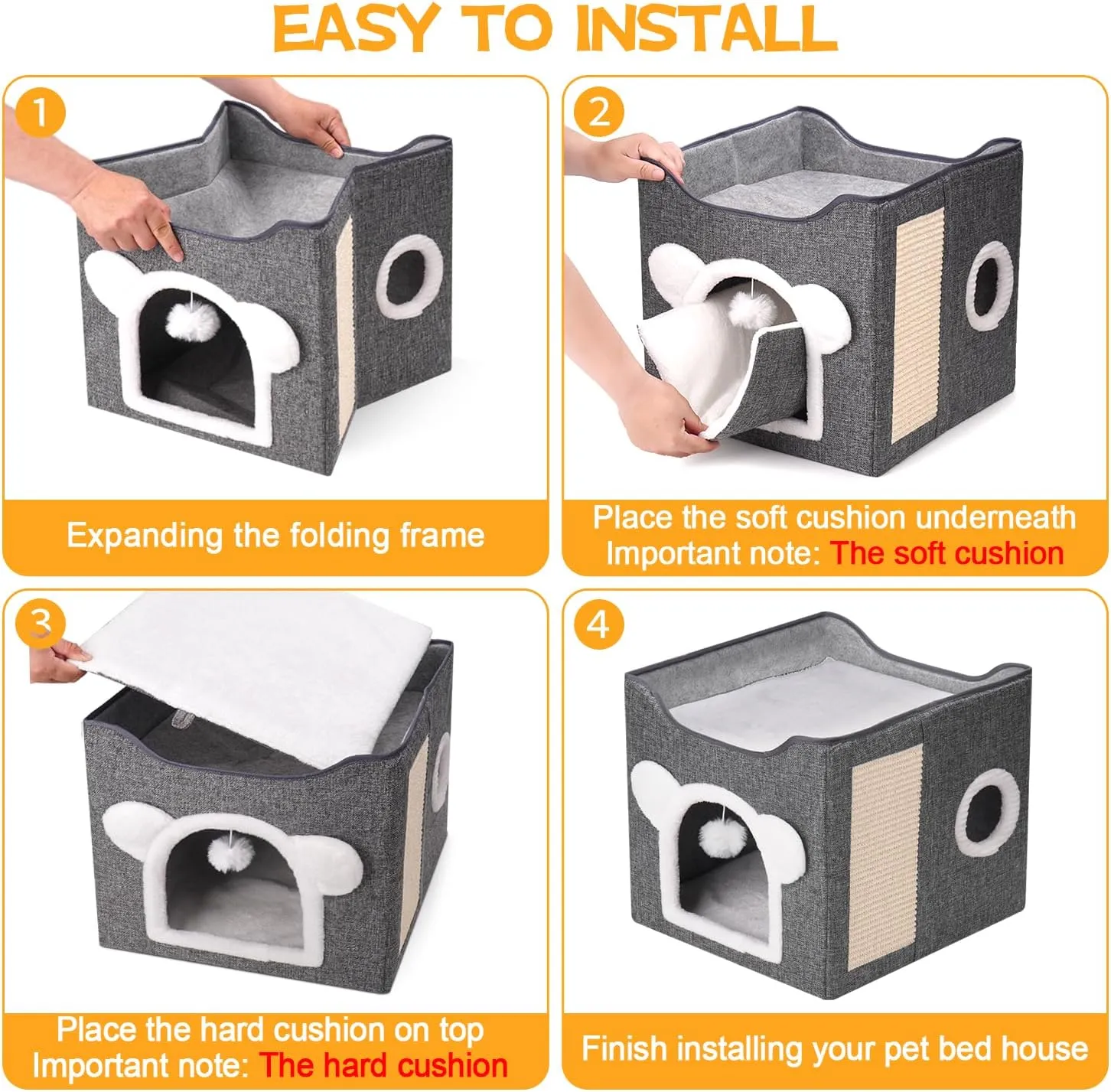 EASY TO INSTALL

1

Expanding the folding frame

2

Place the soft cushion underneath
Important note: The soft cushion

3

Place the hard cushion on top
Important note: The hard cushion

4

Finish installing your pet bed house